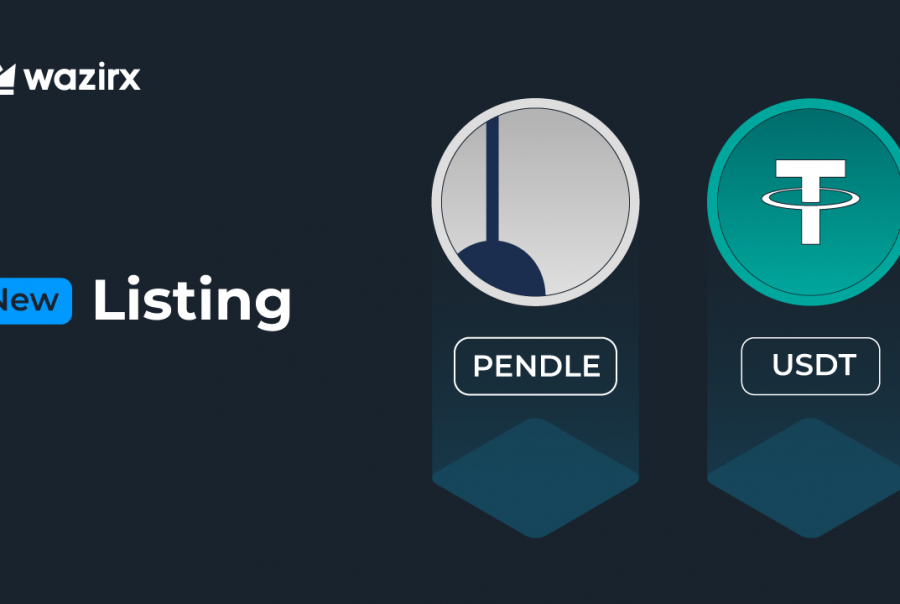 wazirx

New Listing

PENDLE

USDT